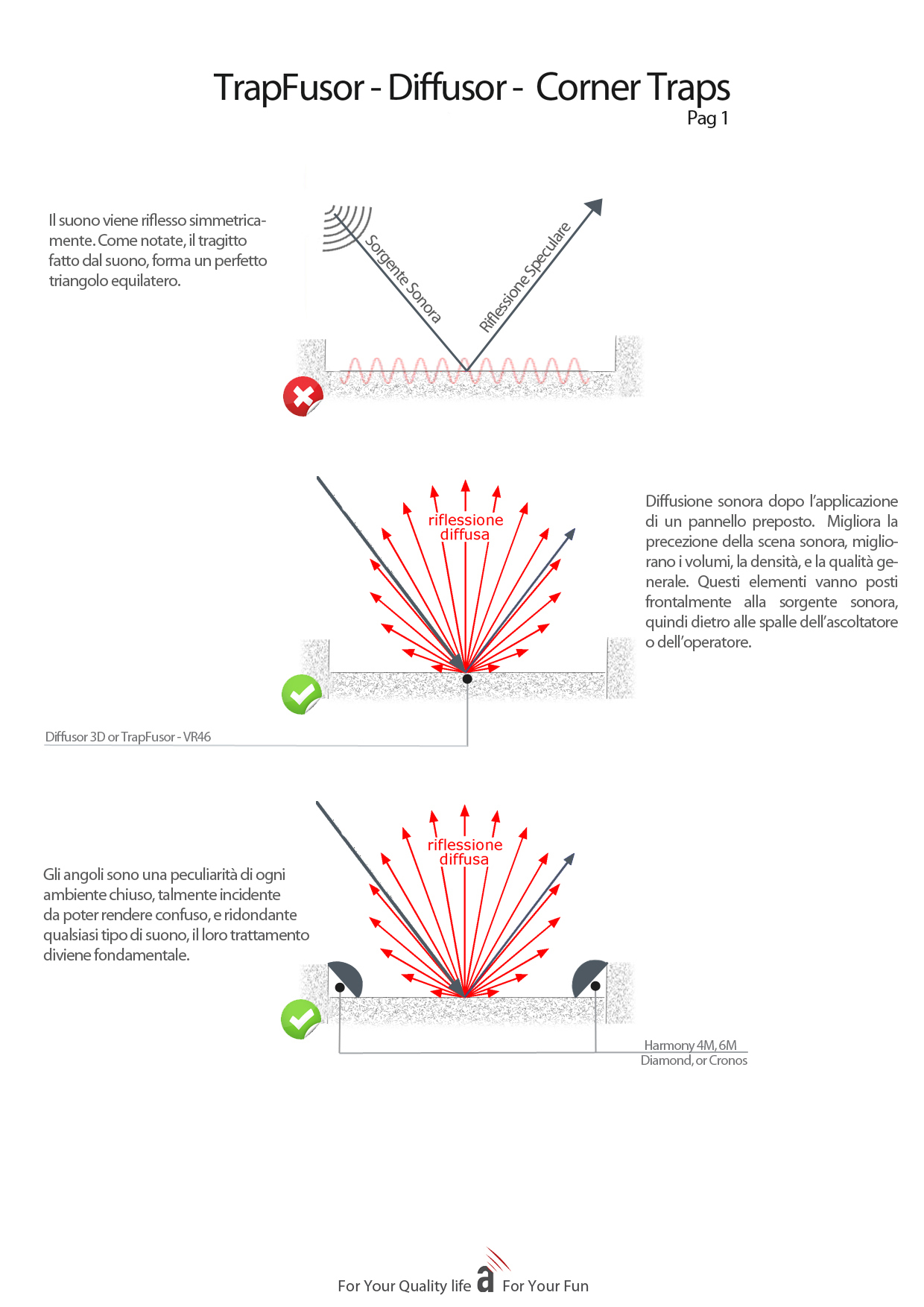 TrapFusor - Diffusor - Corner Traps
Pag 1

Il suono viene riflesso simmetricamente. Come notate, il tragitto fatto dal suono, forma un perfetto triangolo equilatero.

Sorgente Sonora

Riflessione Speculare

riflessione diffusa

Diffusione sonora dopo l'applicazione di un pannello preposto. Migliora la precezione della scena sonora, migliorano i volumi, la densità, e la qualità generale. Questi elementi vanno posti frontalmente alla sorgente sonora, quindi dietro alle spalle dell'ascoltatore o dell'operatore.

Diffusor 3D or TrapFusor - VR46

riflessione diffusa

Gli angoli sono una peculiarità di ogni ambiente chiuso, talmente incidente da poter rendere confuso, e ridondante qualsiasi tipo di suono, il loro trattamento diviene fondamentale.

Harmony 4M, 6M
Diamond, or Cronos

For Your Quality life a For Your Fun